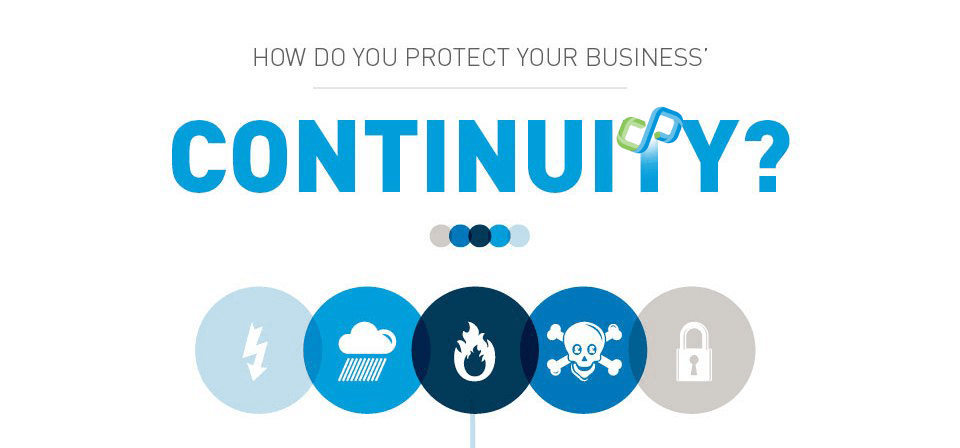 HOW DO YOU PROTECT YOUR BUSINESS'

CONTINUITY?